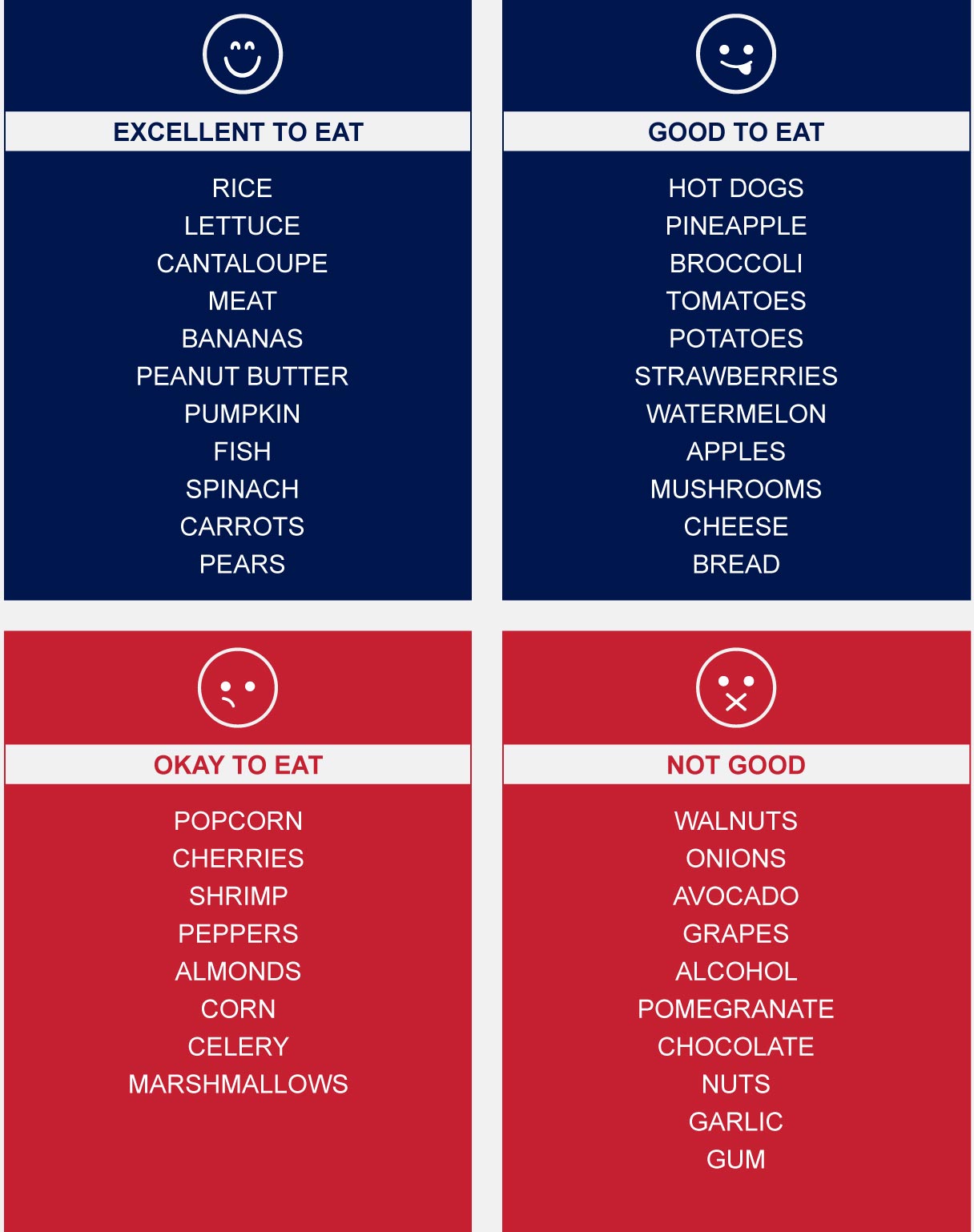 EXCELLENT TO EAT

RICE
LETTUCE
CANTALOUPE
MEAT
BANANAS
PEANUT BUTTER
PUMPKIN
FISH
SPINACH
CARROTS
PEARS

GOOD TO EAT

HOT DOGS
PINEAPPLE
BROCCOLI
TOMATOES
POTATOES
STRAWBERRIES
WATERMELON
APPLES
MUSHROOMS
CHEESE
BREAD

OKAY TO EAT

POPCORN
CHERRIES
SHRIMP
PEPPERS
ALMONDS
CORN
CELERY
MARSHMALLOWS

NOT GOOD

WALNUTS
ONIONS
AVOCADO
GRAPES
ALCOHOL
POMEGRANATE
CHOCOLATE
NUTS
GARLIC
GUM