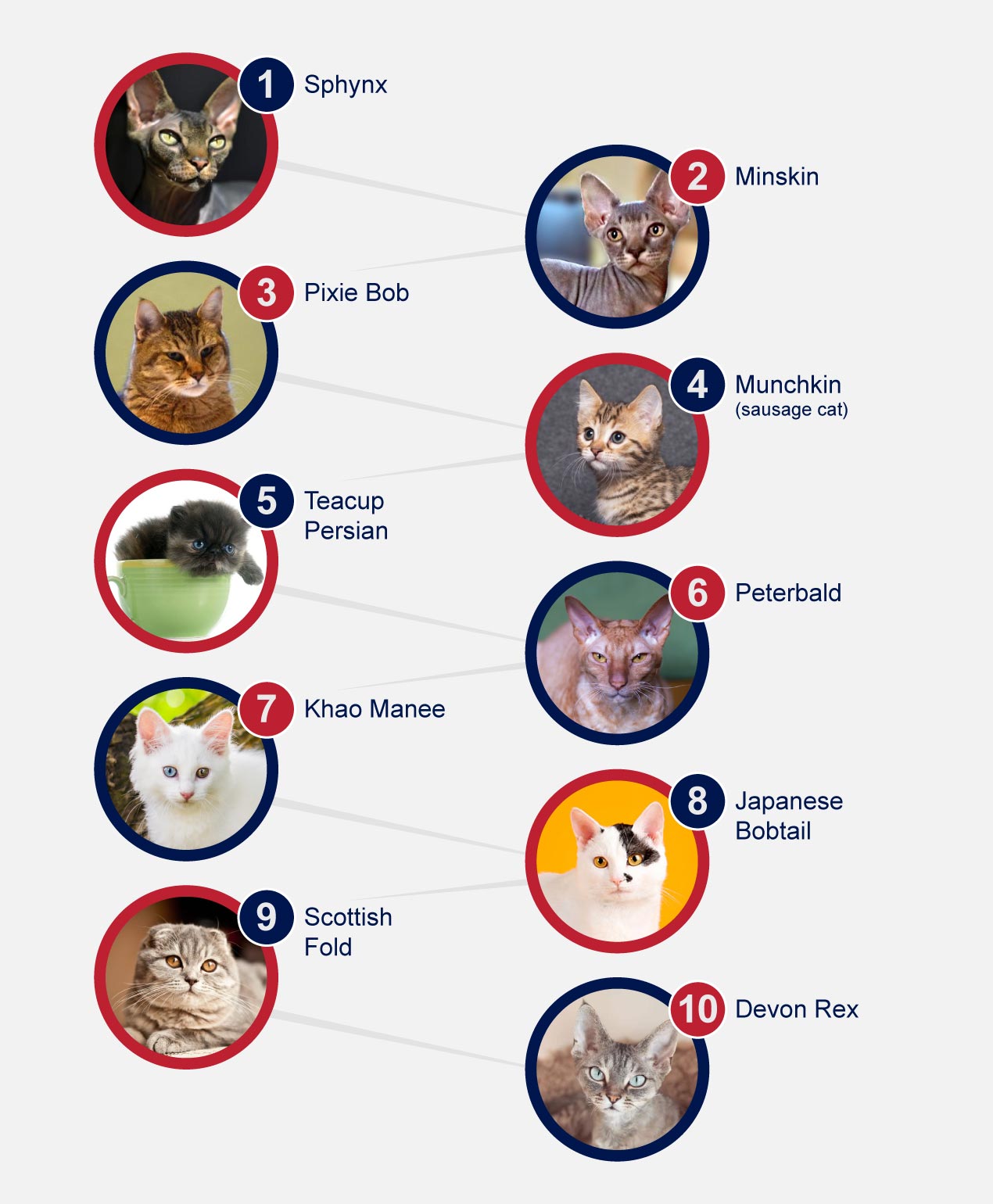 1 Sphynx

2 Minskin

3 Pixie Bob

4 Munchkin
(sausage cat)

5 Teacup Persian

6 Peterbald

7 Khao Manee

8 Japanese Bobtail

9 Scottish Fold

10 Devon Rex