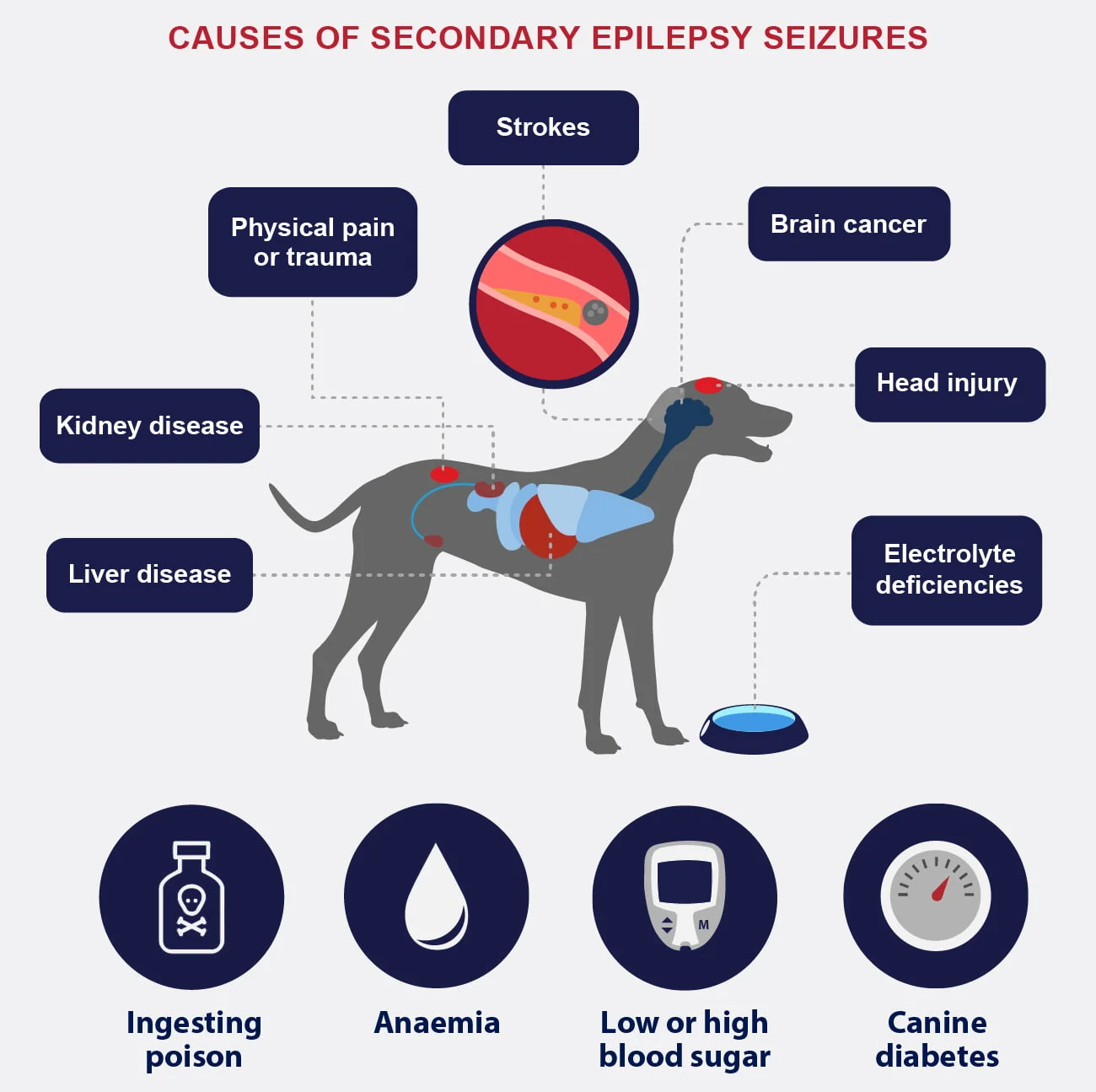 CAUSES OF SECONDARY EPILEPSY SEIZURES

Strokes

Physical pain or trauma

Brain cancer

Head injury

Kidney disease

Liver disease

Electrolyte deficiencies

M

Ingesting poison

Anaemia

Low or high blood sugar

Canine diabetes