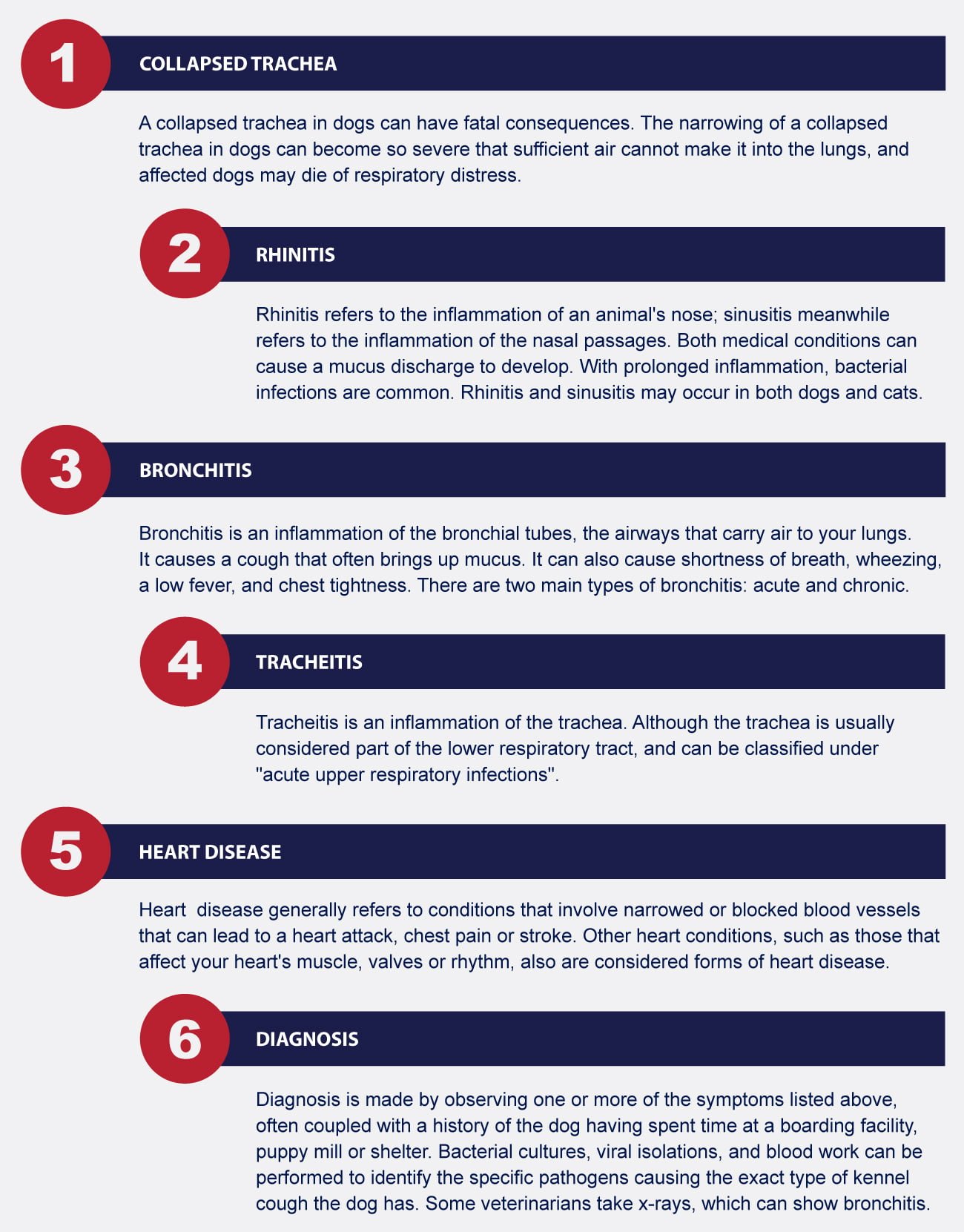 1

COLLAPSED TRACHEA

A collapsed trachea in dogs can have fatal consequences. The narrowing of a collapsed trachea in dogs can become so severe that sufficient air cannot make it into the lungs, and affected dogs may die of respiratory distress.

2

RHINITIS

Rhinitis refers to the inflammation of an animal's nose; sinusitis meanwhile refers to the inflammation of the nasal passages. Both medical conditions can cause a mucus discharge to develop. With prolonged inflammation, bacterial infections are common. Rhinitis and sinusitis may occur in both dogs and cats.

3

BRONCHITIS

Bronchitis is an inflammation of the bronchial tubes, the airways that carry air to your lungs. It causes a cough that often brings up mucus. It can also cause shortness of breath, wheezing, a low fever, and chest tightness. There are two main types of bronchitis: acute and chronic.

4

TRACHEITIS

Tracheitis is an inflammation of the trachea. Although the trachea is usually considered part of the lower respiratory tract, and can be classified under "acute upper respiratory infections".

5

HEART DISEASE

Heart disease generally refers to conditions that involve narrowed or blocked blood vessels that can lead to a heart attack, chest pain or stroke. Other heart conditions, such as those that affect your heart's muscle, valves or rhythm, also are considered forms of heart disease.

6

DIAGNOSIS

Diagnosis is made by observing one or more of the symptoms listed above, often coupled with a history of the dog having spent time at a boarding facility, puppy mill or shelter. Bacterial cultures, viral isolations, and blood work can be performed to identify the specific pathogens causing the exact type of kennel cough the dog has. Some veterinarians take x-rays, which can show bronchitis.