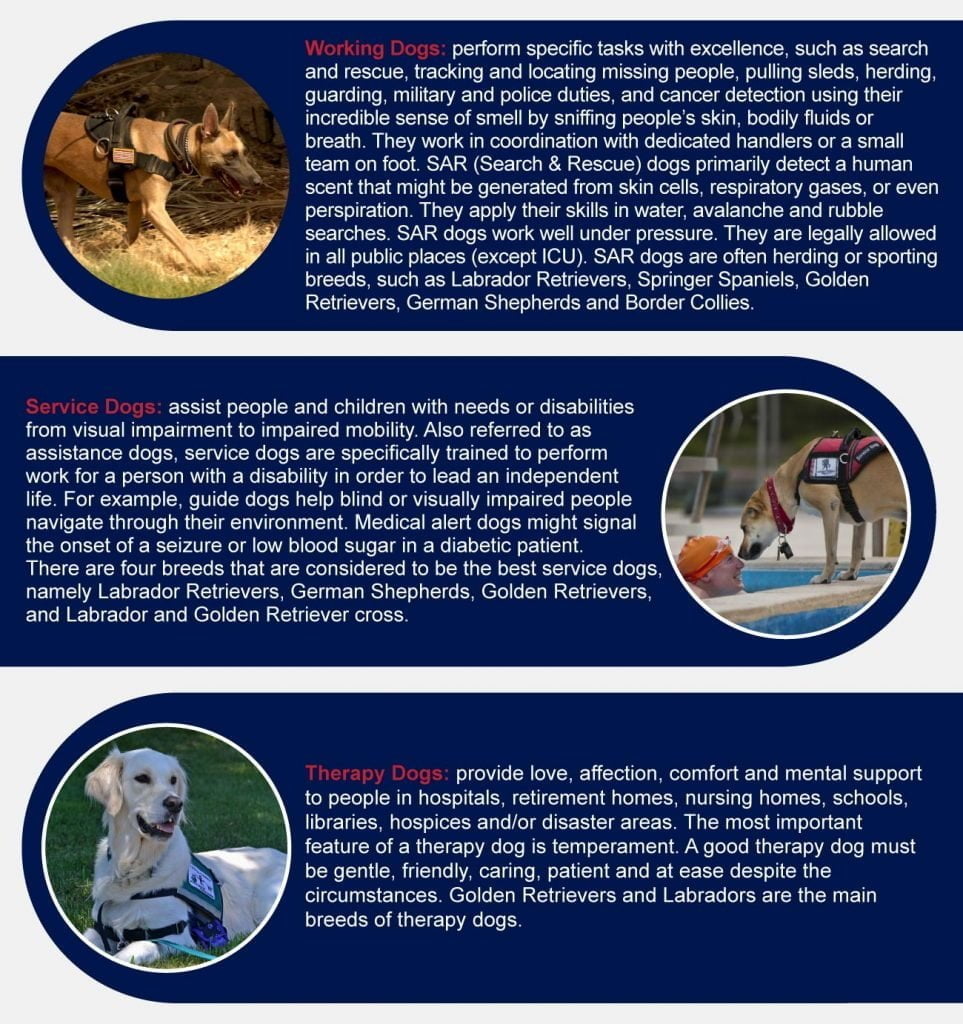 Working Dogs: perform specific tasks with excellence, such as search and rescue, tracking and locating missing people, pulling sleds, herding, guarding, military and police duties, and cancer detection using their incredible sense of smell by sniffing people's skin, bodily fluids or breath. They work in coordination with dedicated handlers or a small team on foot. SAR (Search & Rescue) dogs primarily detect a human scent that might be generated from skin cells, respiratory gases, or even perspiration. They apply their skills in water, avalanche and rubble searches. SAR dogs work well under pressure. They are legally allowed in all public places (except ICU). SAR dogs are often herding or sporting breeds, such as Labrador Retrievers, Springer Spaniels, Golden Retrievers, German Shepherds and Border Collies.

Service Dogs: assist people and children with needs or disabilities from visual impairment to impaired mobility. Also referred to as assistance dogs, service dogs are specifically trained to perform work for a person with a disability in order to lead an independent life. For example, guide dogs help blind or visually impaired people navigate through their environment. Medical alert dogs might signal the onset of a seizure or low blood sugar in a diabetic patient. There are four breeds that are considered to be the best service dogs, namely Labrador Retrievers, German Shepherds, Golden Retrievers, and Labrador and Golden Retriever cross.

Therapy Dogs: provide love, affection, comfort and mental support to people in hospitals, retirement homes, nursing homes, schools, libraries, hospices and/or disaster areas. The most important feature of a therapy dog is temperament. A good therapy dog must be gentle, friendly, caring, patient and at ease despite the circumstances. Golden Retrievers and Labradors are the main breeds of therapy dogs.